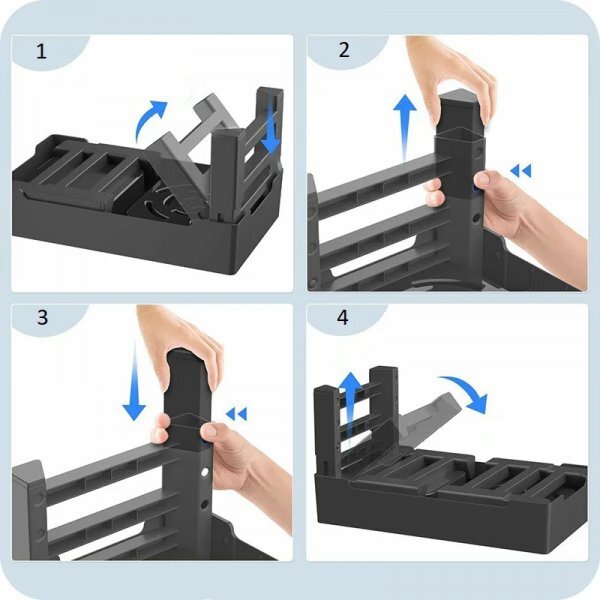 1

2

3

4