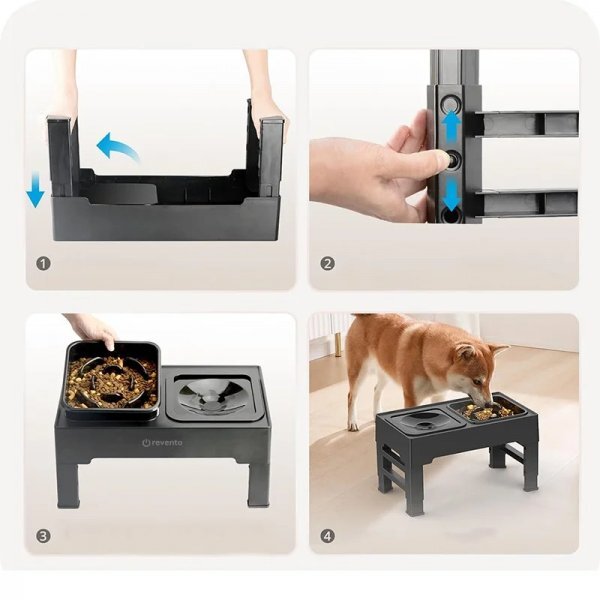 1

2

revento

3

4